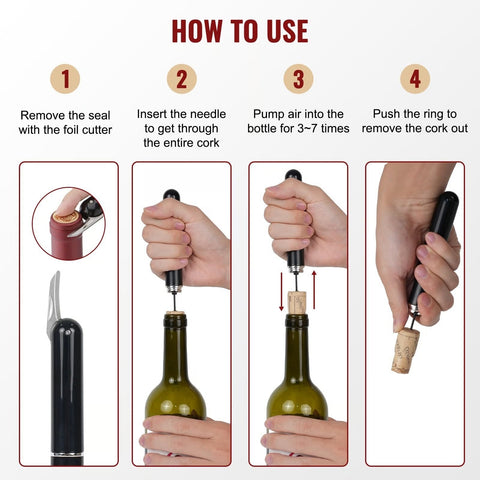 HOW TO USE

1

Remove the seal with the foil cutter

2

Insert the needle to get through the entire cork

3

Pump air into the bottle for 3~7 times

4

Push the ring to remove the cork out