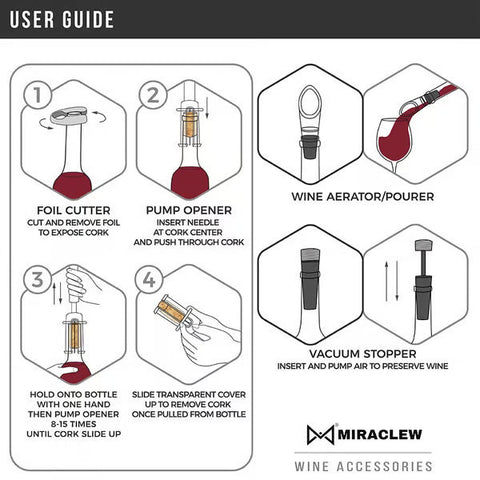 USER GUIDE

1

FOIL CUTTER
CUT AND REMOVE FOIL TO EXPOSE CORK

2

PUMP OPENER
INSERT NEEDLE AT CORK CENTER AND PUSH THROUGH CORK

3

HOLD ONTO BOTTLE WITH ONE HAND THEN PUMP OPENER 8-15 TIMES UNTIL CORK SLIDE UP

4

SLIDE TRANSPARENT COVER UP TO REMOVE CORK ONCE PULLED FROM BOTTLE

WINE AERATOR/POURER

VACUUM STOPPER
INSERT AND PUMP AIR TO PRESERVE WINE

MIRACLEW®
WINE ACCESSORIES